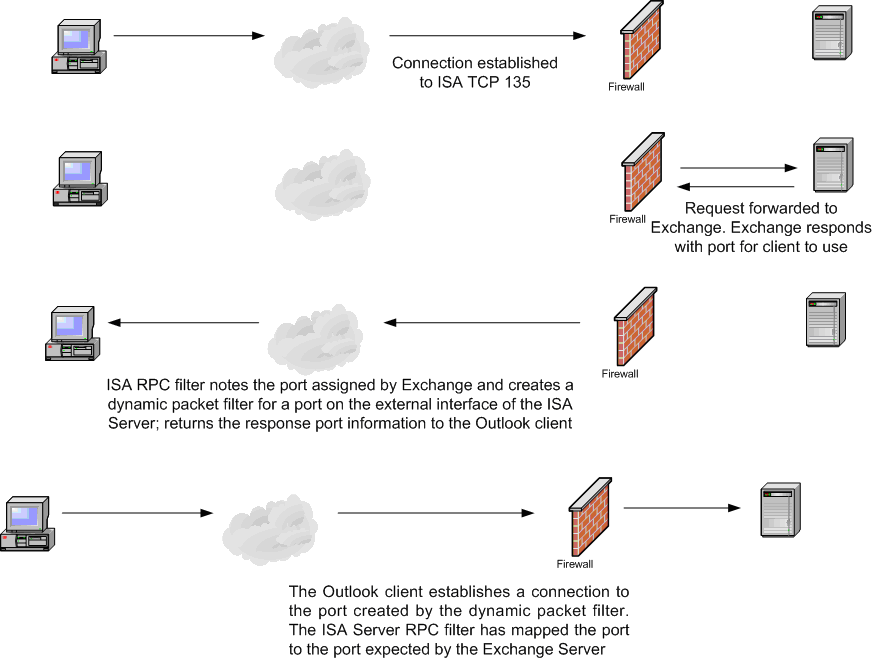 Connection established to ISA TCP 135

Firewall

Firewall

Request forwarded to Exchange. Exchange responds with port for client to use

Firewall

ISA RPC filter notes the port assigned by Exchange and creates a dynamic packet filter for a port on the external interface of the ISA Server; returns the response port information to the Outlook client

Firewall

The Outlook client establishes a connection to the port created by the dynamic packet filter. The ISA Server RPC filter has mapped the port to the port expected by the Exchange Server